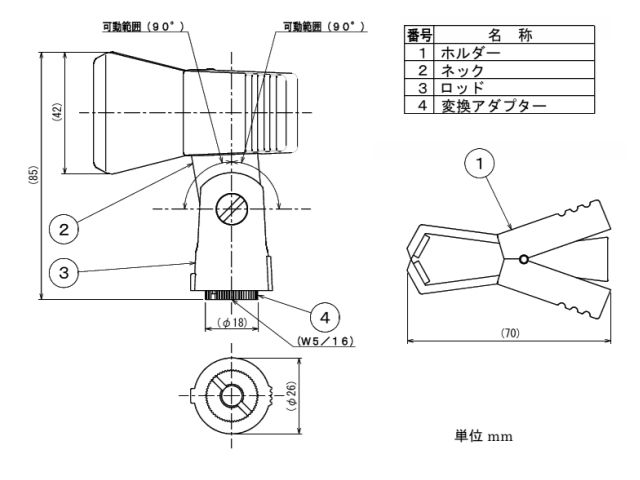 可動範囲（90°）

可動範囲（90°）

| 番号 | 名　称 |
|---|---|
| 1 | ホルダー |
| 2 | ネック |
| 3 | ロッド |
| 4 | 変換アダプター |

(42)

(85)

2

3

4

(φ18)

(W5／16)

(φ26)

1

(70)

単位 mm